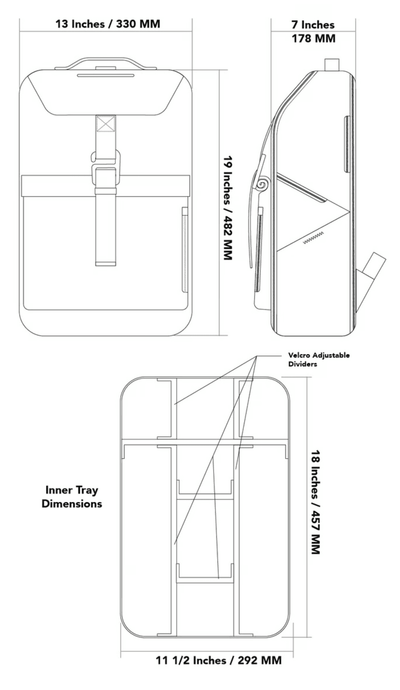 13 Inches / 330 MM

7 Inches
178 MM

19 Inches / 482 MM

Velcro Adjustable Dividers

Inner Tray Dimensions

18 Inches / 457 MM

11 1/2 Inches / 292 MM