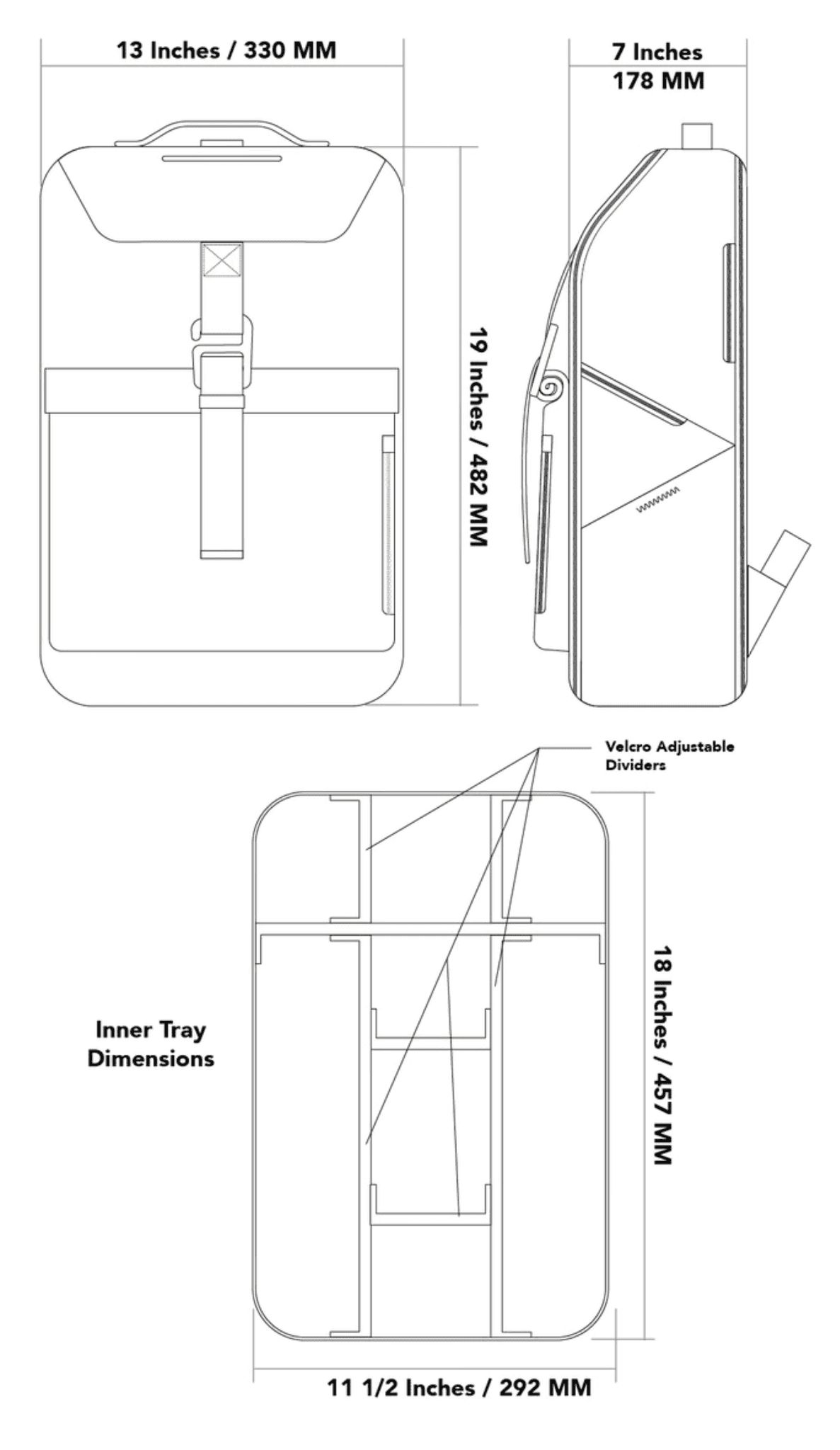 13 Inches / 330 MM

7 Inches
178 MM

19 Inches / 482 MM

Velcro Adjustable Dividers

Inner Tray Dimensions

18 Inches / 457 MM

11 1/2 Inches / 292 MM